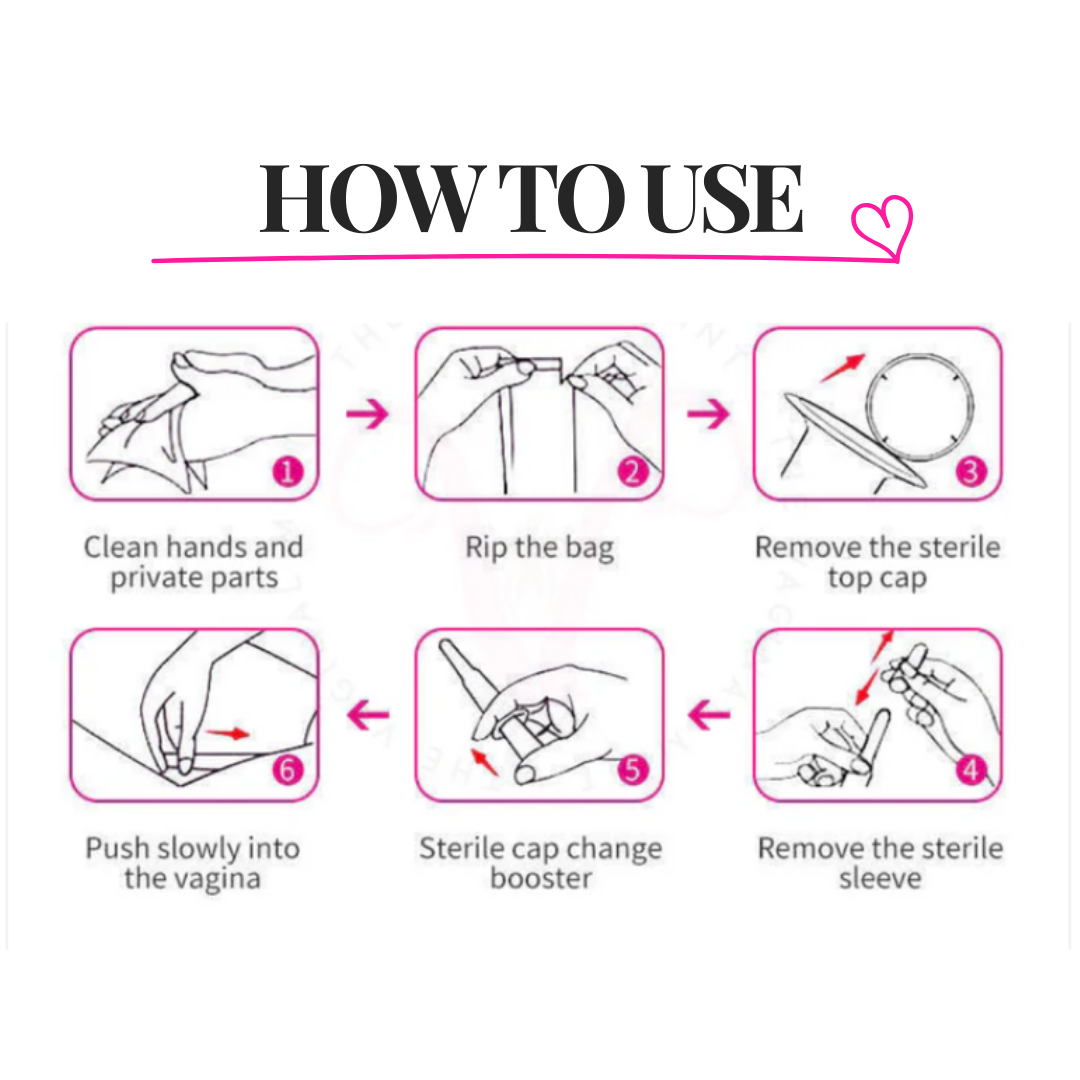 HOW TO USE

1

Clean hands and private parts

2

Rip the bag

3

Remove the sterile top cap

4

Remove the sterile sleeve

5

Sterile cap change booster

6

Push slowly into the vagina